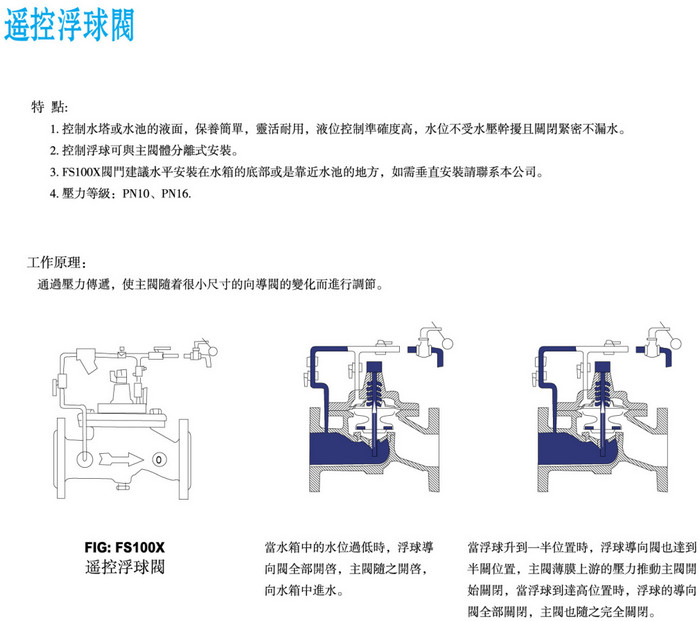 遥控浮球閥

特 點:

1. 控制水塔或水池的液面，保養簡單，靈活耐用，液位控制準確度高，水位不受水壓幹擾且關閉緊密不漏水。

2. 控制浮球可與主閥體分離式安裝。

3. FS100X閥門建議水平安裝在水箱的底部或是靠近水池的地方，如需垂直安裝請聯系本公司。

4. 壓力等級：PN10、PN16.

工作原理：

通過壓力傳遞，使主閥隨着很小尺寸的向導閥的變化而進行調節。

FIG: FS100X
遥控浮球閥

當水箱中的水位過低時，浮球導向閥全部開啓，主閥隨之開啓，向水箱中進水。

當浮球升到一半位置時，浮球導向閥也達到半關位置，主閥薄膜上游的壓力推動主閥開始關閉，當浮球到達高位置時，浮球的導向閥全部關閉，主閥也隨之完全關閉。